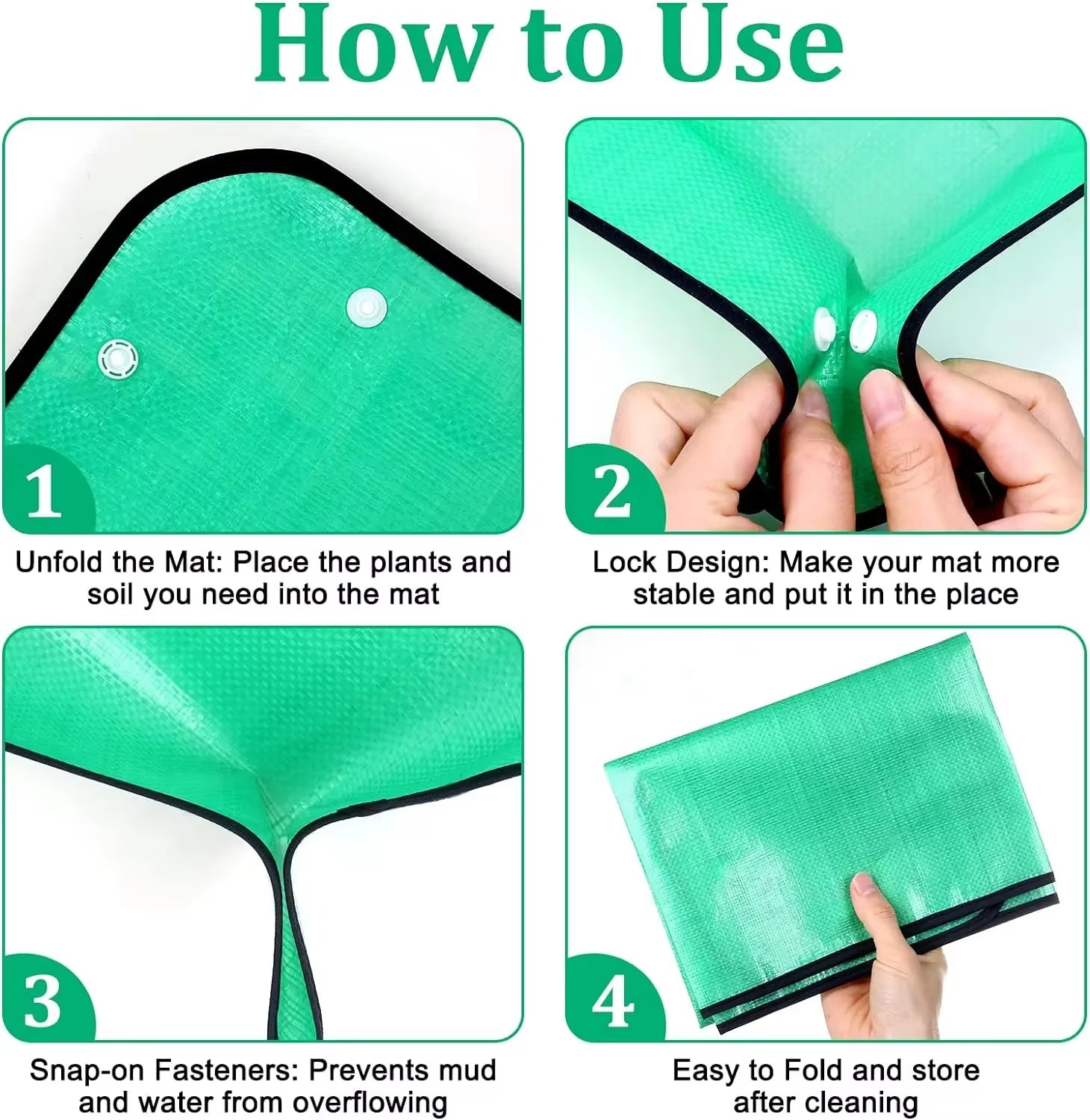 How to Use

1

Unfold the Mat: Place the plants and soil you need into the mat

2

Lock Design: Make your mat more stable and put it in the place

3

Snap-on Fasteners: Prevents mud and water from overflowing

4

Easy to Fold and store after cleaning