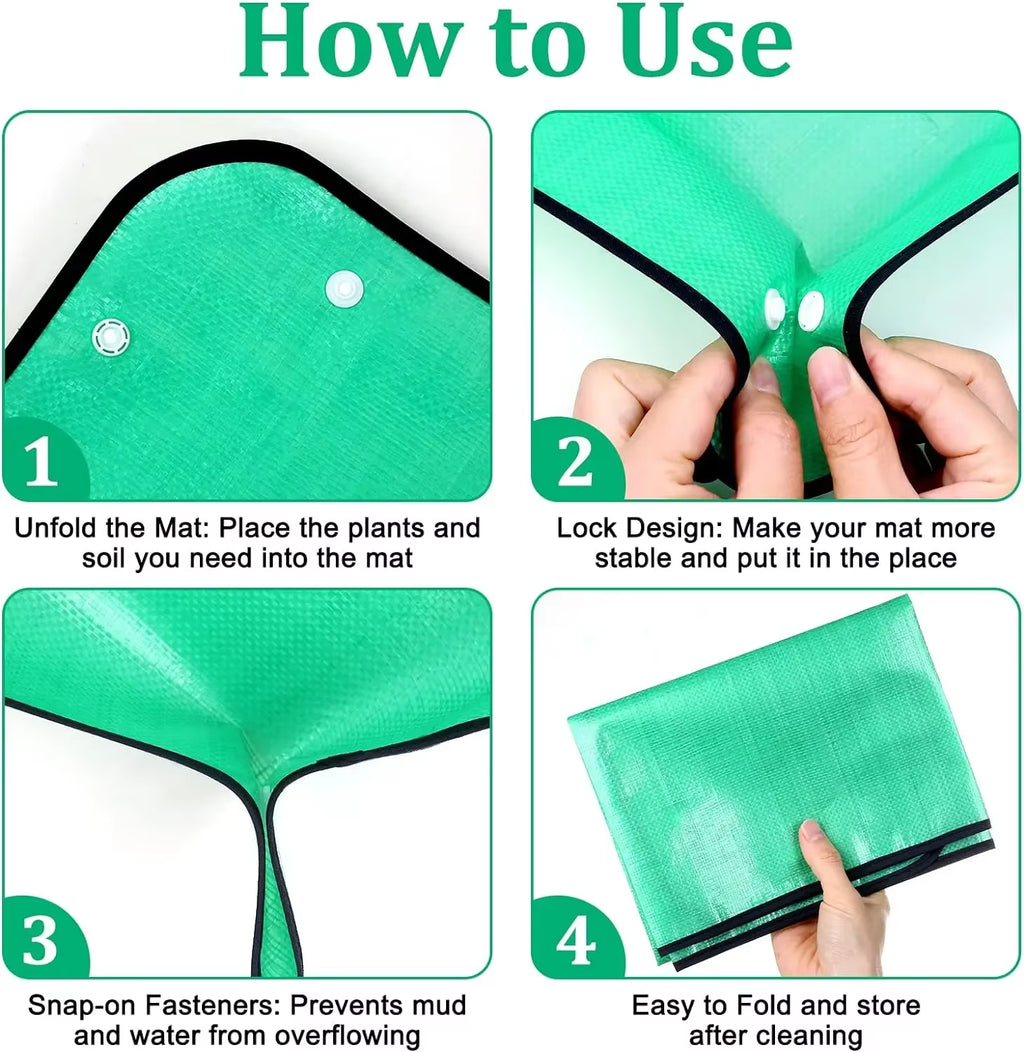 How to Use

1

Unfold the Mat: Place the plants and soil you need into the mat

2

Lock Design: Make your mat more stable and put it in the place

3

Snap-on Fasteners: Prevents mud and water from overflowing

4

Easy to Fold and store after cleaning